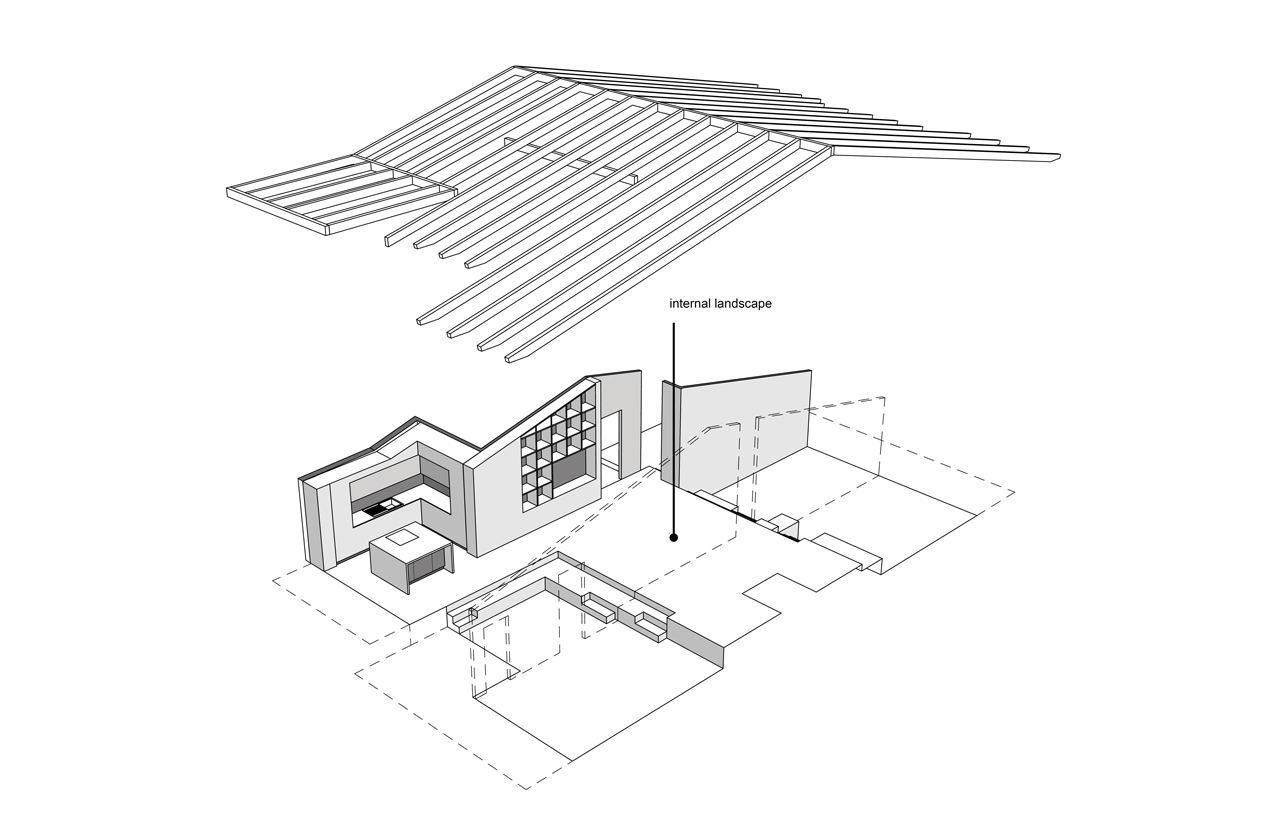 internal landscape